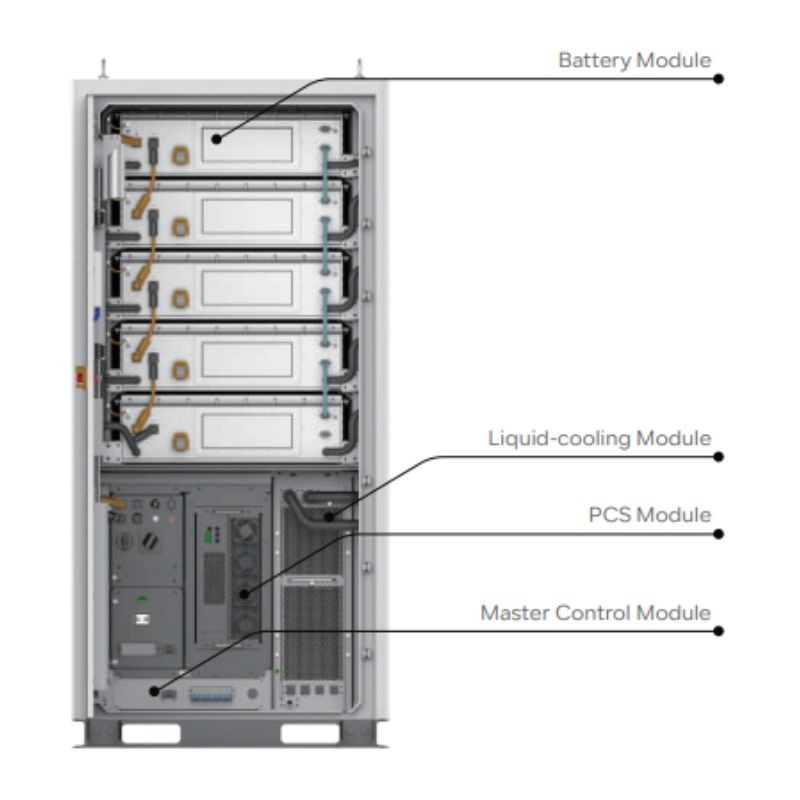 Battery Module

Liquid-cooling Module

PCS Module

Master Control Module